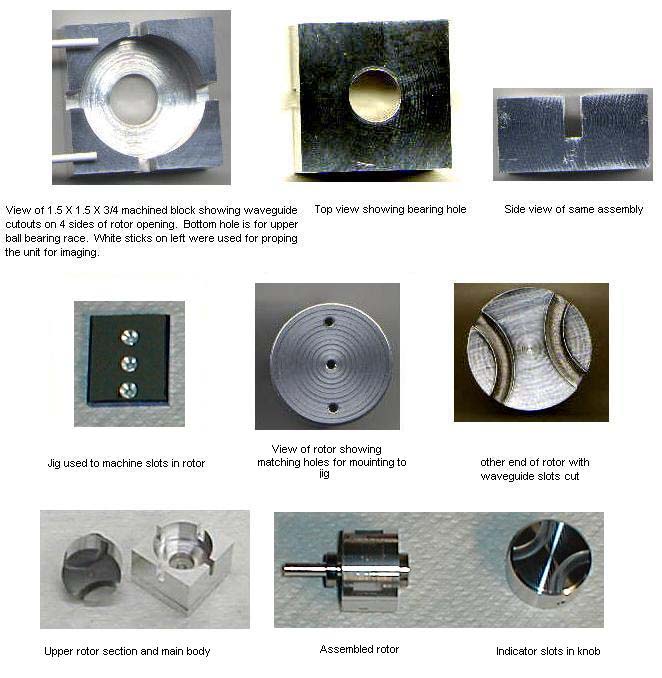 View of 1.5 X 1.5 X 3/4 machined block showing waveguide cutouts on 4 sides of rotor opening. Bottom hole is for upper ball bearing race. White sticks on left were used for proping the unit for imaging.

Top view showing bearing hole

Side view of same assembly

Jig used to machine slots in rotor

View of rotor showing matching holes for mouinting to jig

other end of rotor with waveguide slots cut

Upper rotor section and main body

Assembled rotor

Indicator slots in knob